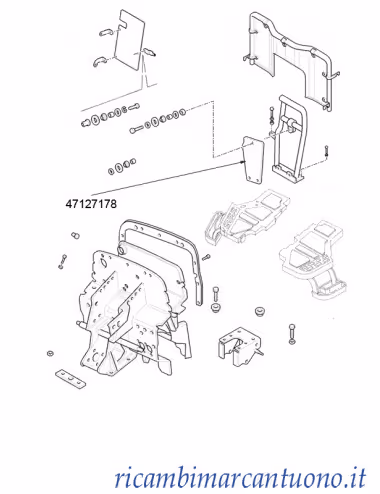 47127178

ricambimarcantuono.it