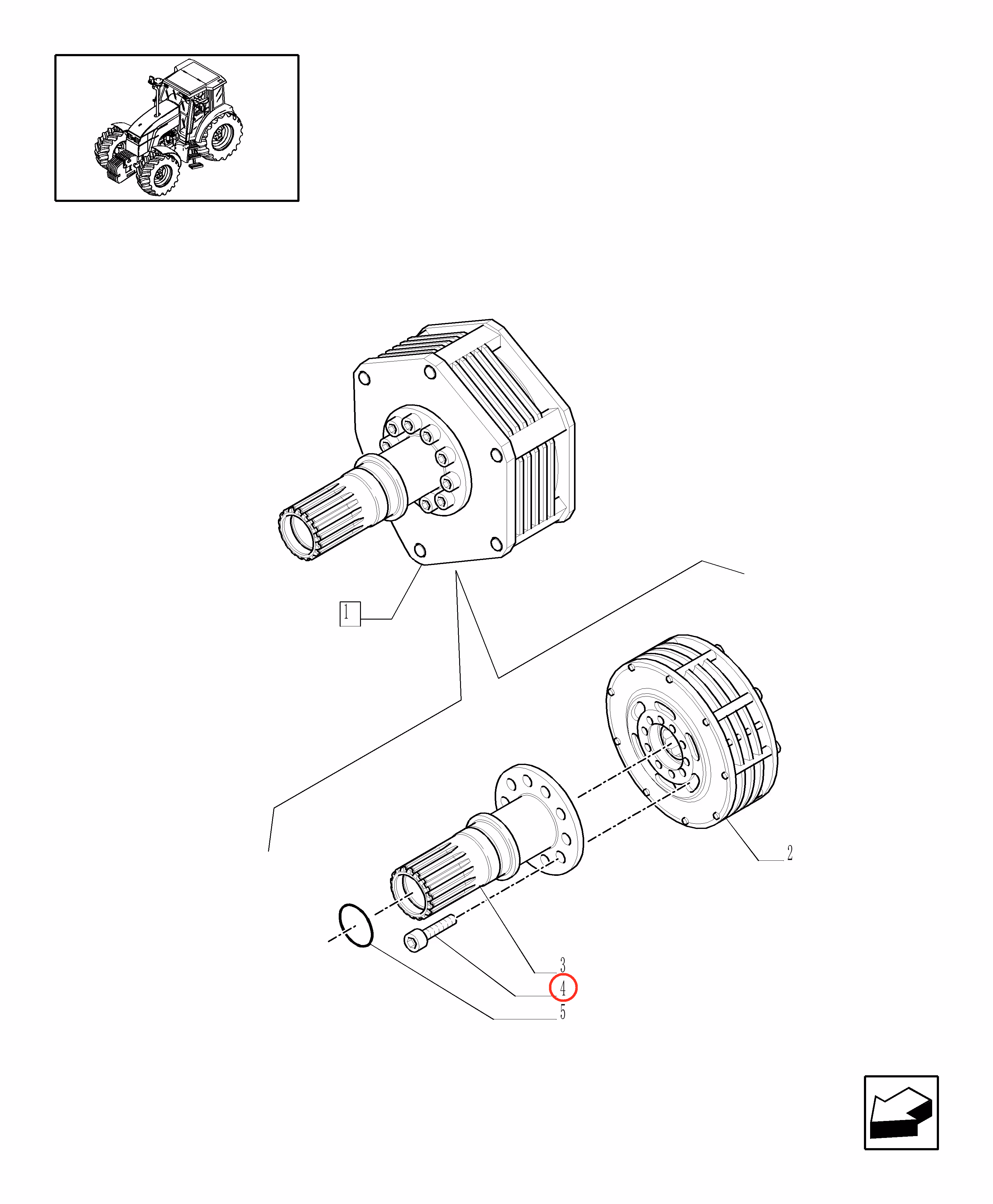 1

2

3

4

5