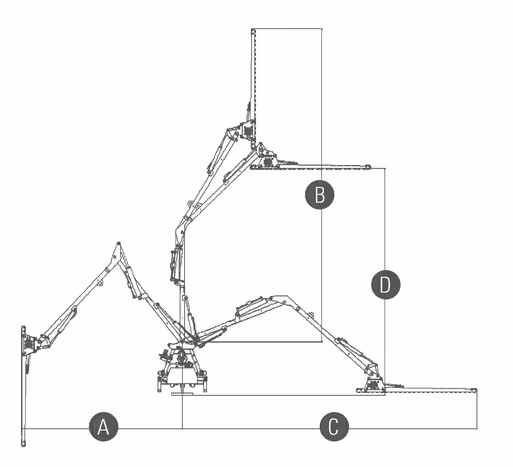 B
D
A
C