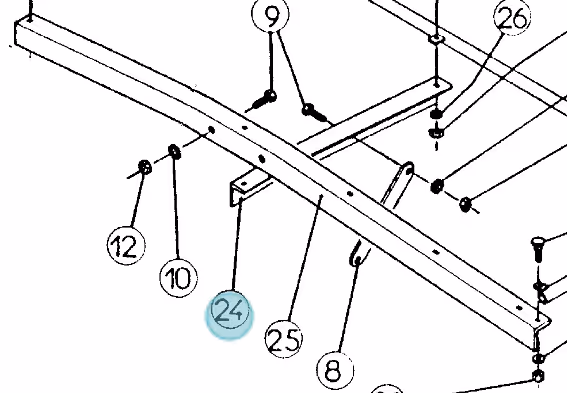 9
26
12
10
24
25
8