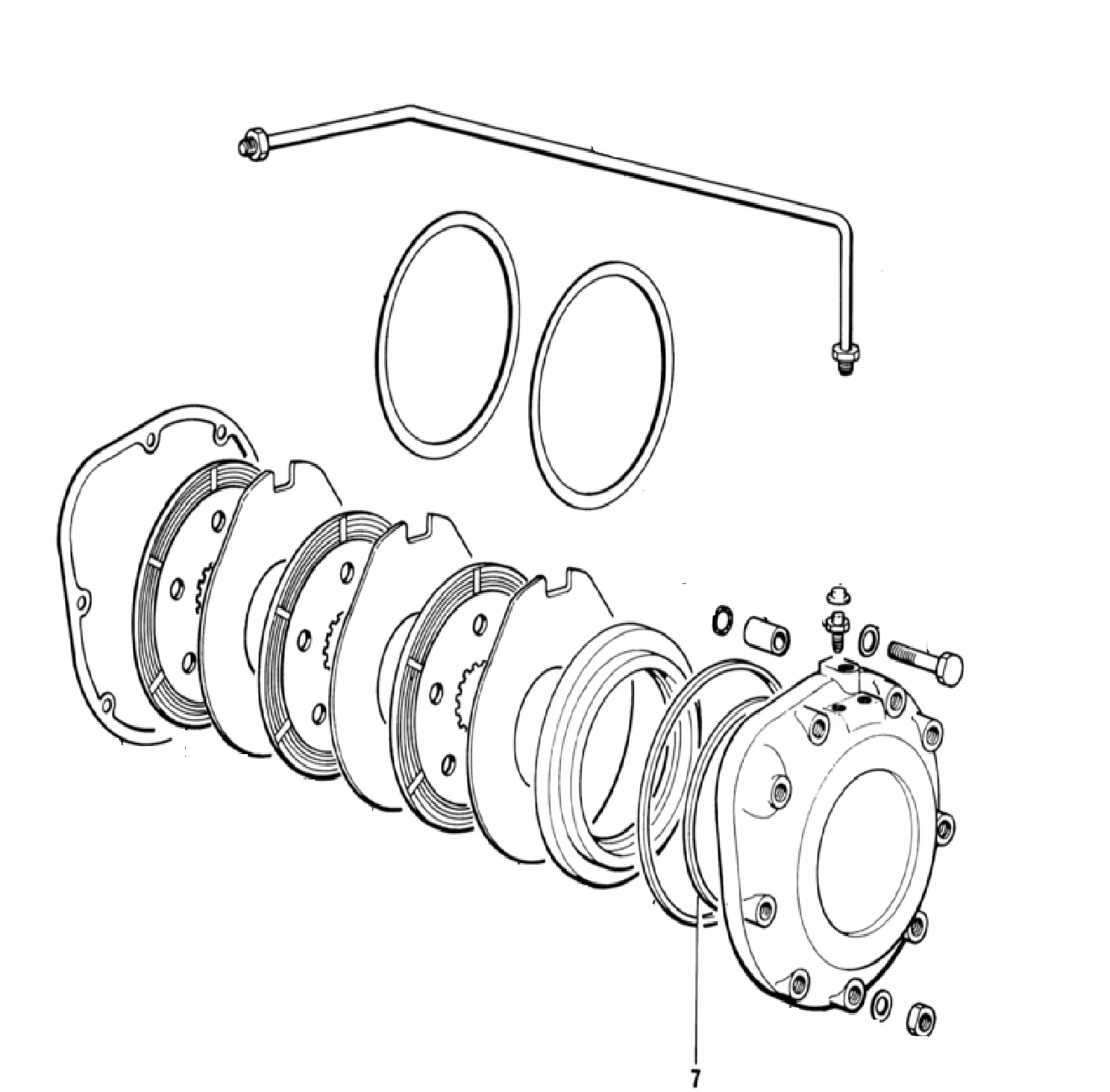 7