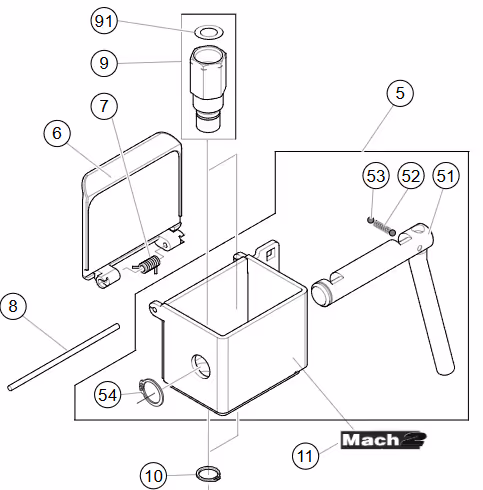 91
9
7
6
5
53
52
51
8
54
Mach 2
11
10