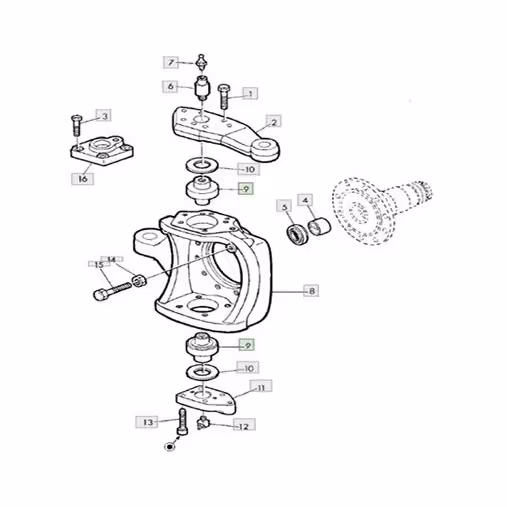 7
6
1
3
2
16
10
9
5
4
14
15
8
9
10
11
13
12