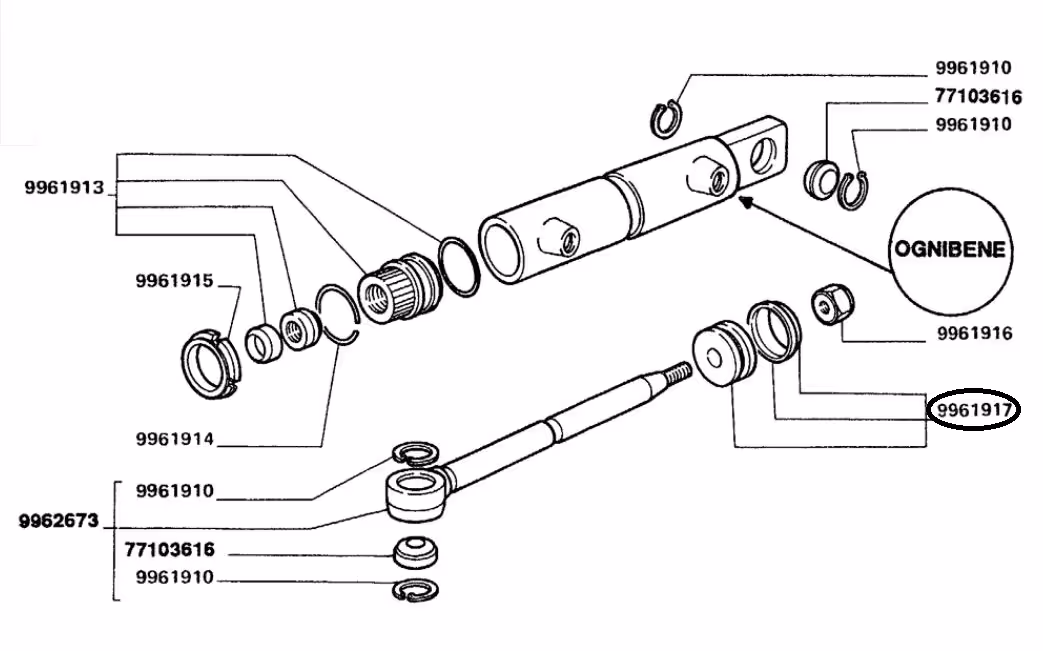 9961910
77103616
9961910
9961913
OGNIBENE
9961915
9961916
9961917
9961914
9961910
9962673
77103616
9961910