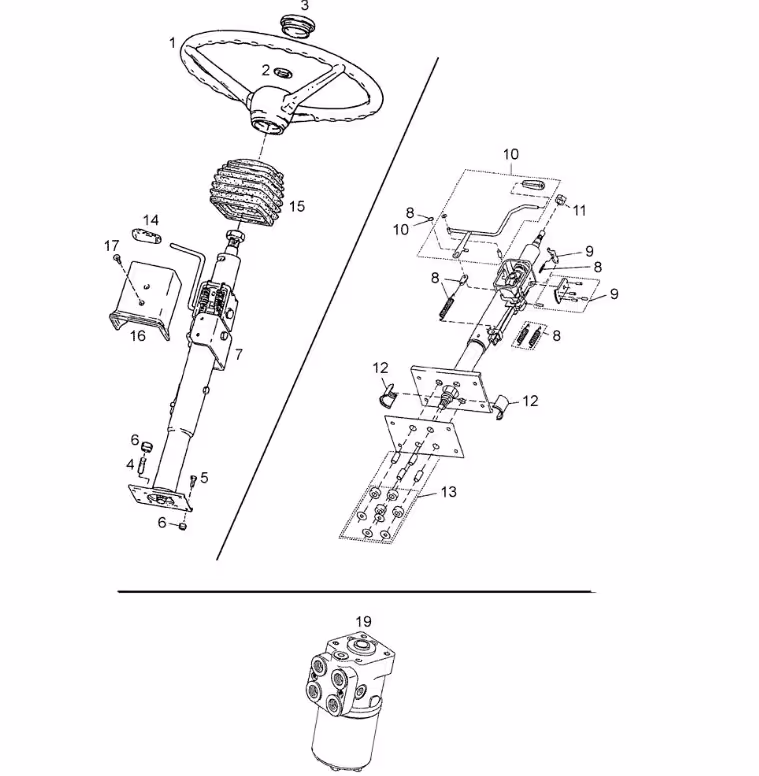 3
1
2
15
14
17
16
7
6
4
5
6
10
8
10
11
9
8
8
9
8
12
12
13
19