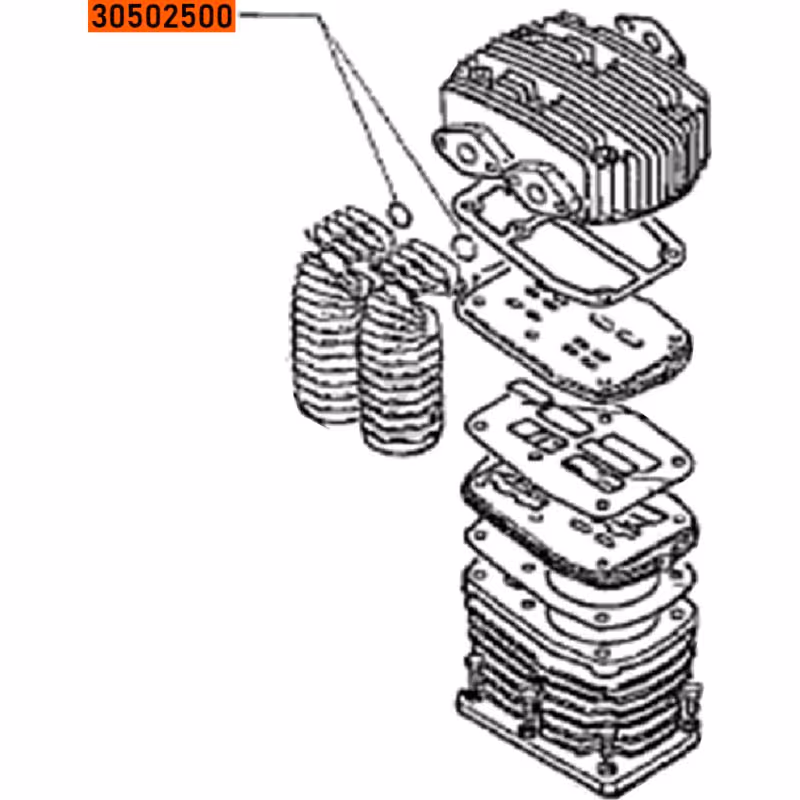 30502500