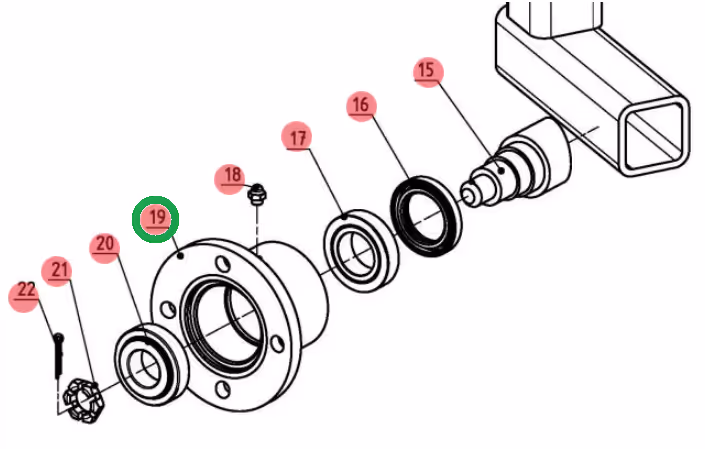 15
16
17
18
19
20
21
22