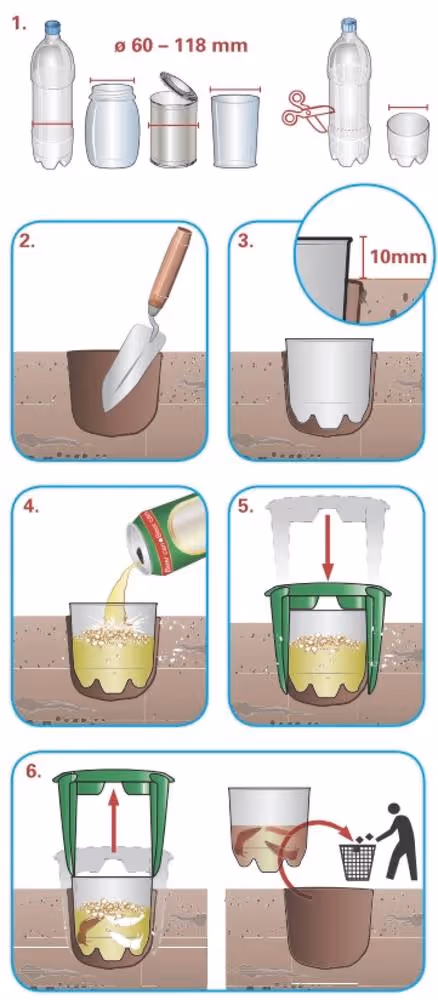 1.

ø 60 – 118 mm

2.

3.

10mm

4.

5.

6.