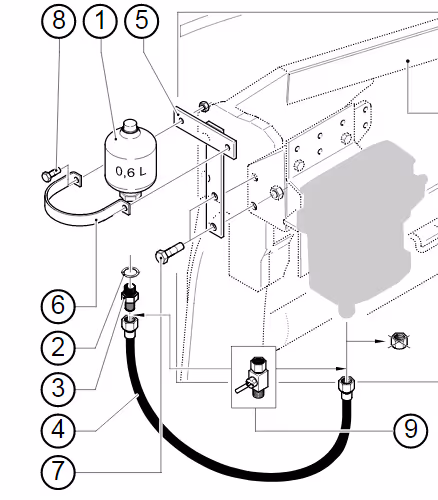 8
1
5
0,6 L
6
2
3
4
7
9