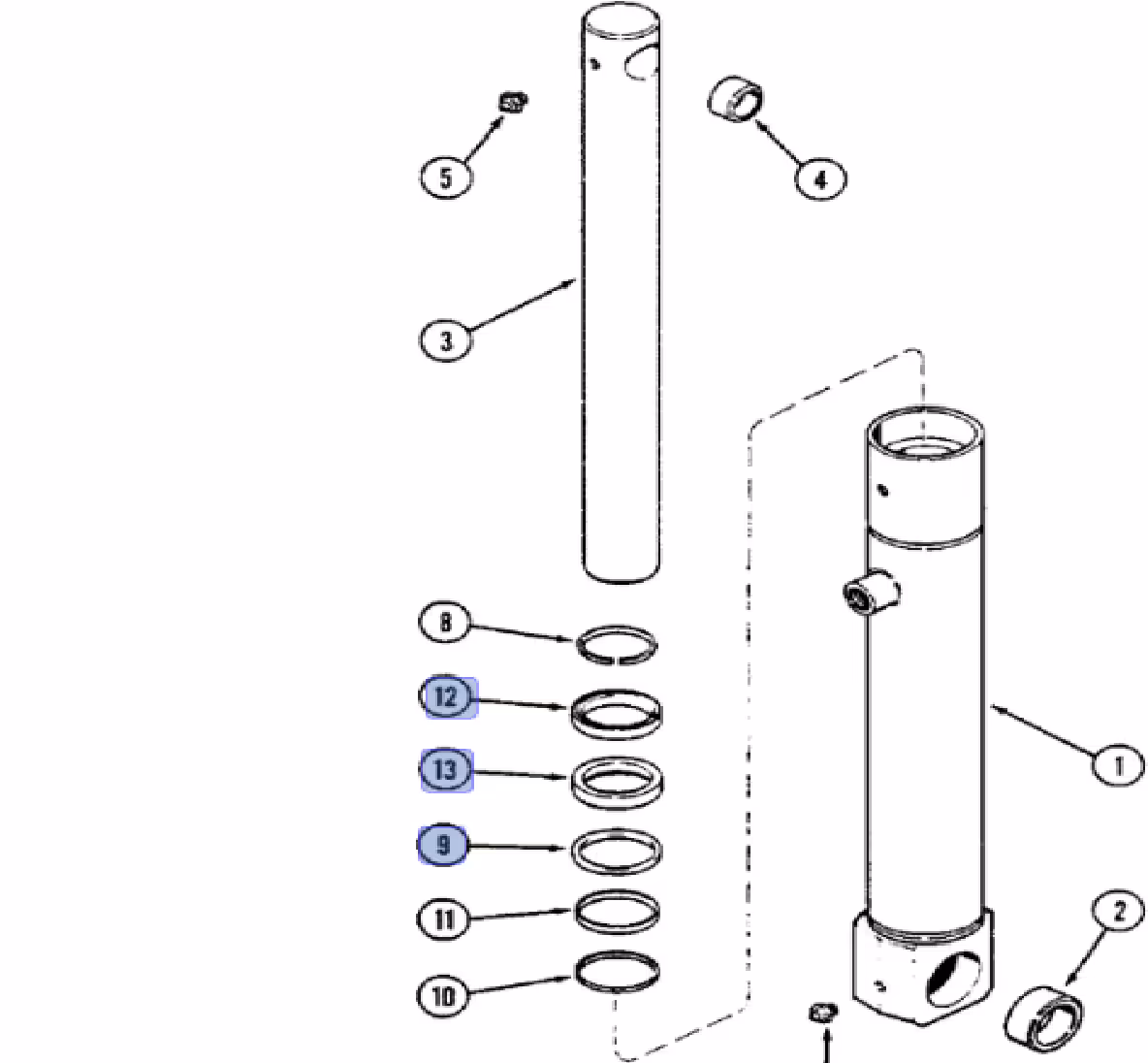 5
4
3
8
12
13
9
11
10
1
2