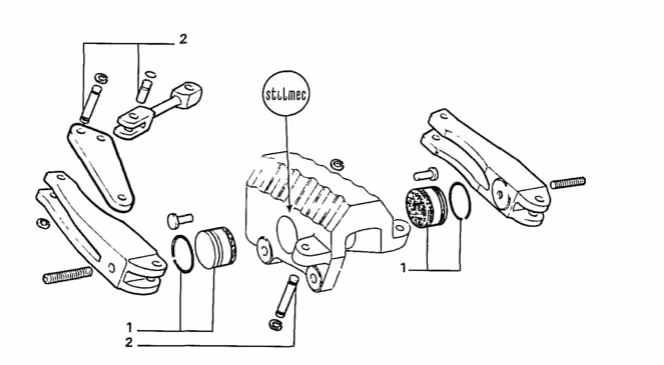 2
stilmec
1
1
2