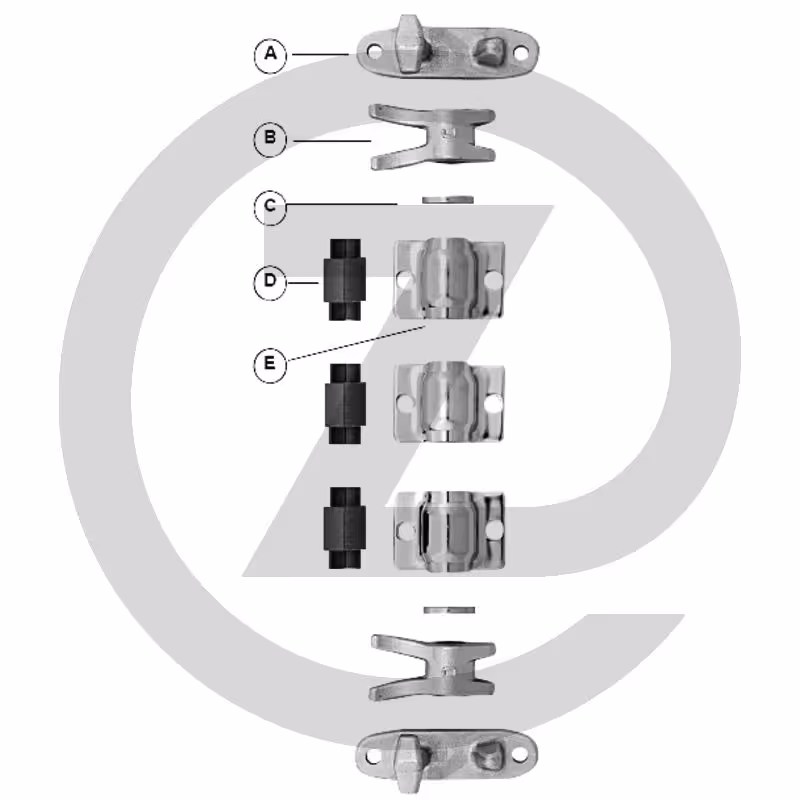 A

B

C

D

E