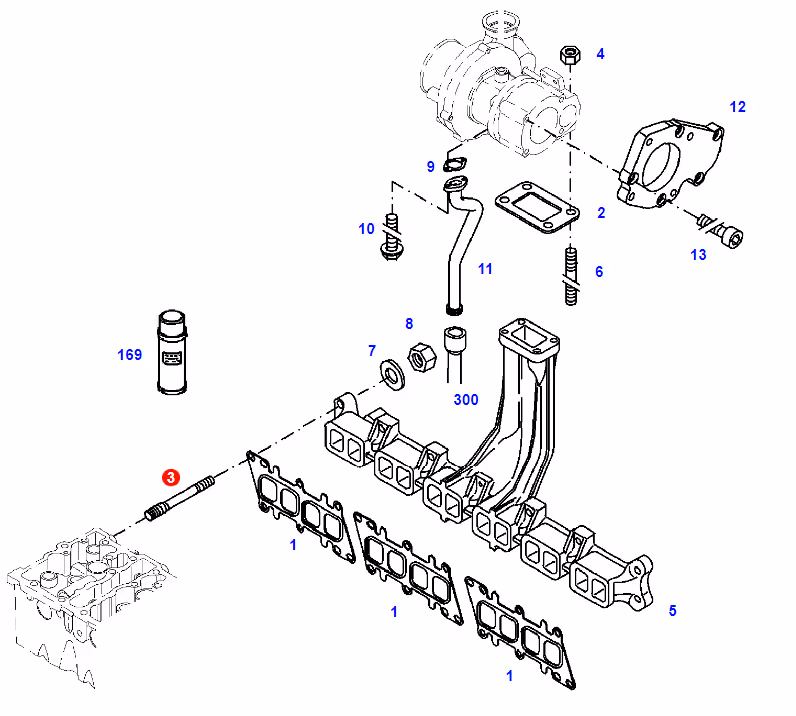 4
12
9
2
10
13
11
6
8
169
7
300
3
1
1
5
1