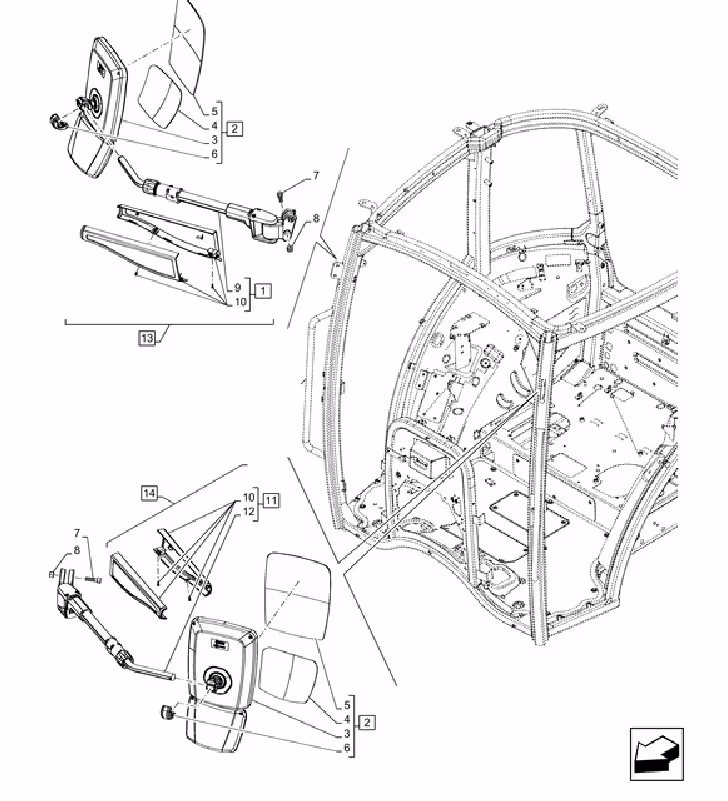 5
4
3
6
2
7
8
9
10
1
13
14
10
12
11
7
8
5
4
3
6
2