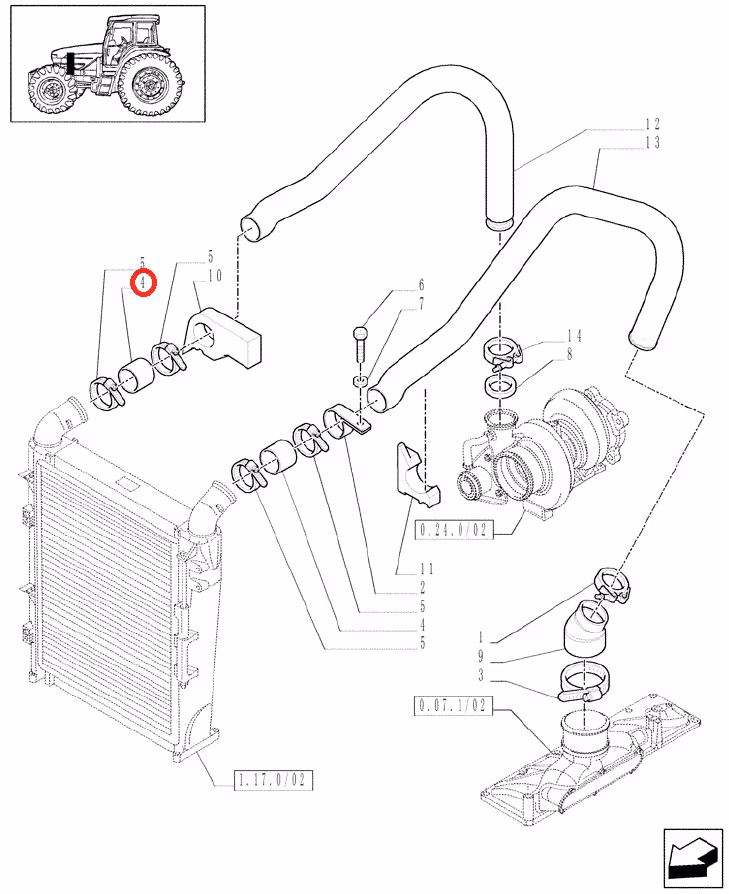 12
13
5
4
5
10
6
7
14
8
0.24.0/02
11
2
5
4
5
1
9
3
0.07.1/02
1.17.0/02