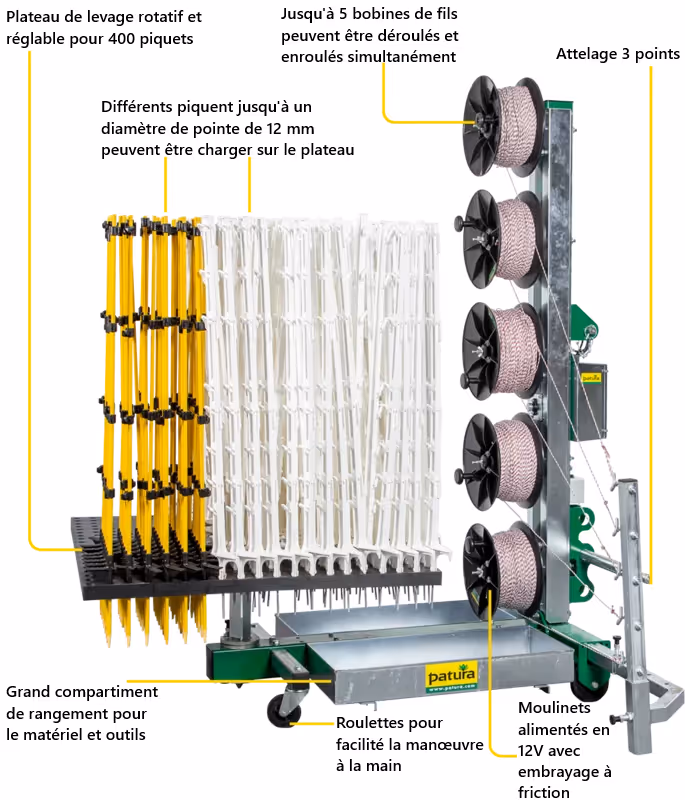 Plateau de levage rotatif et réglable pour 400 piquets

Jusqu'à 5 bobines de fils peuvent être déroulés et enroulés simultanément

Attelage 3 points

Différents piquent jusqu'à un diamètre de pointe de 12 mm peuvent être charger sur le plateau

patura

patura
www.patura.com

Grand compartiment de rangement pour le matériel et outils

Roulettes pour facilité la manœuvre à la main

Moulinets alimentés en 12V avec embrayage à friction