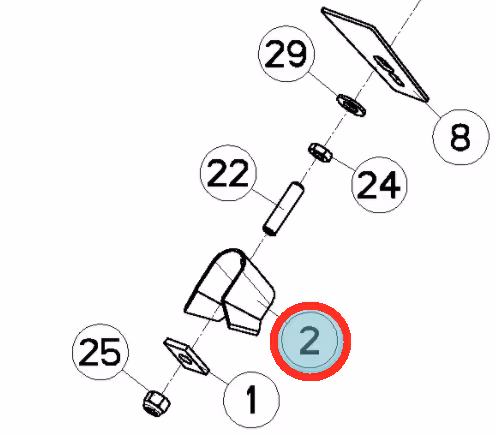 29
8
22
24
2
25
1