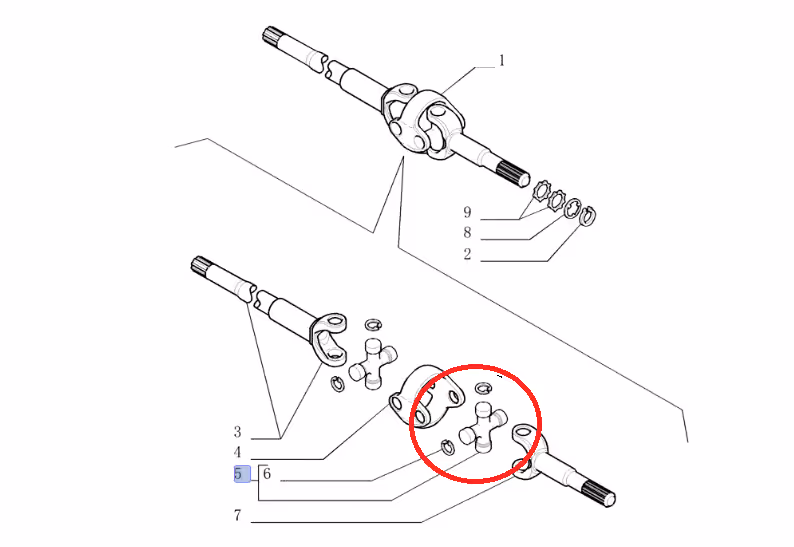 1

9
8
2

3
4
5
6
7