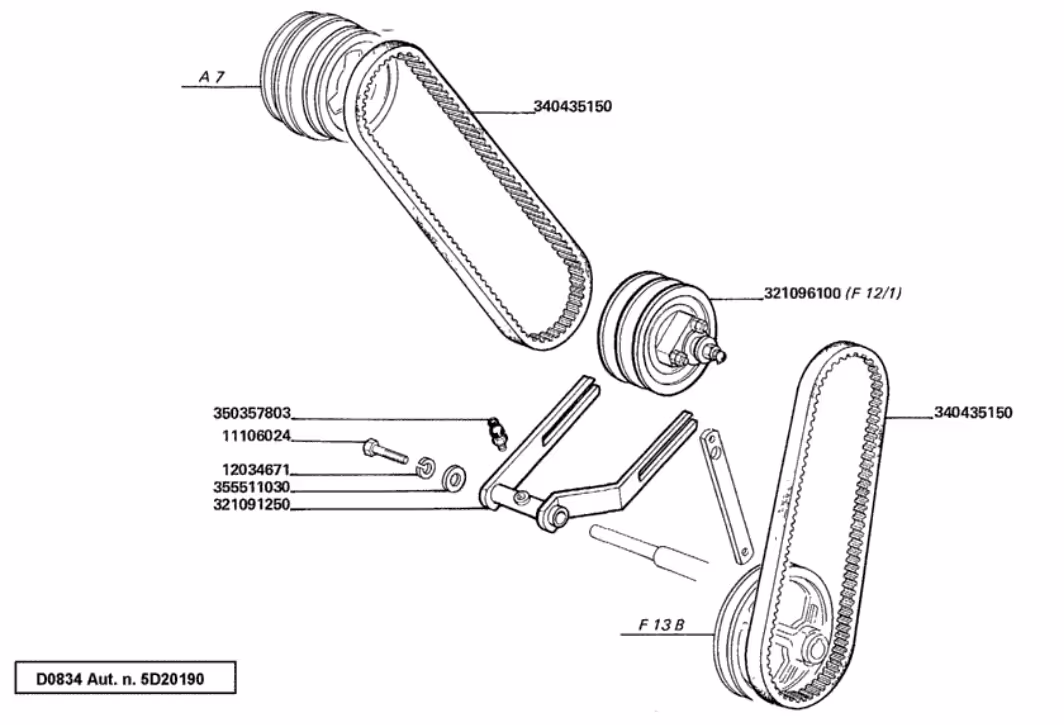 A 7

340435150

321096100 (F 12/1)

350357803

11106024

12034671

355511030

321091250

340435150

F 13 B

D0834 Aut. n. 5D20190