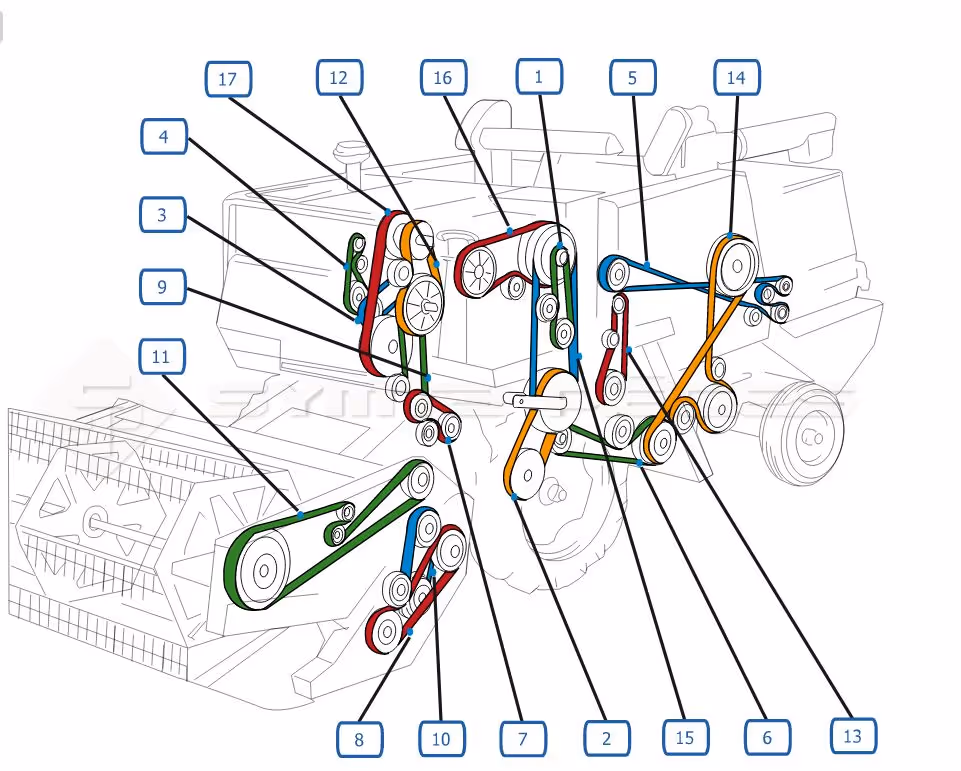 17
12
16
1
5
14
4
3
9
11
8
10
7
2
15
6
13