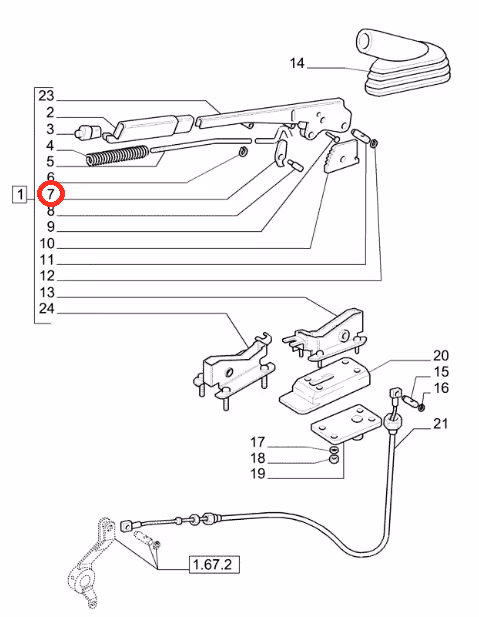 14
23
2
3
4
5
6
1
7
8
9
10
11
12
13
24
20
15
16
21
17
18
19
1.67.2