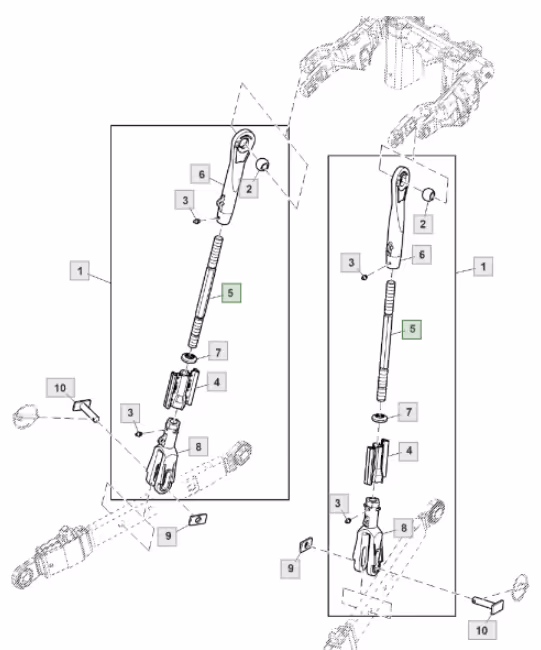 6
2
3
1
5
7
4
10
3
8
9
2
3
6
1
5
7
4
3
8
9
10