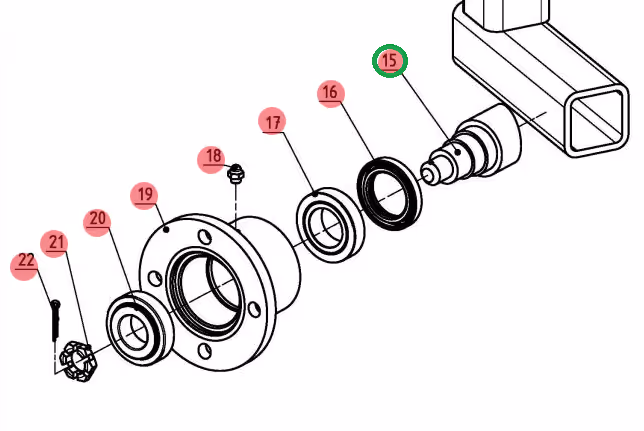 15
16
17
18
19
20
21
22