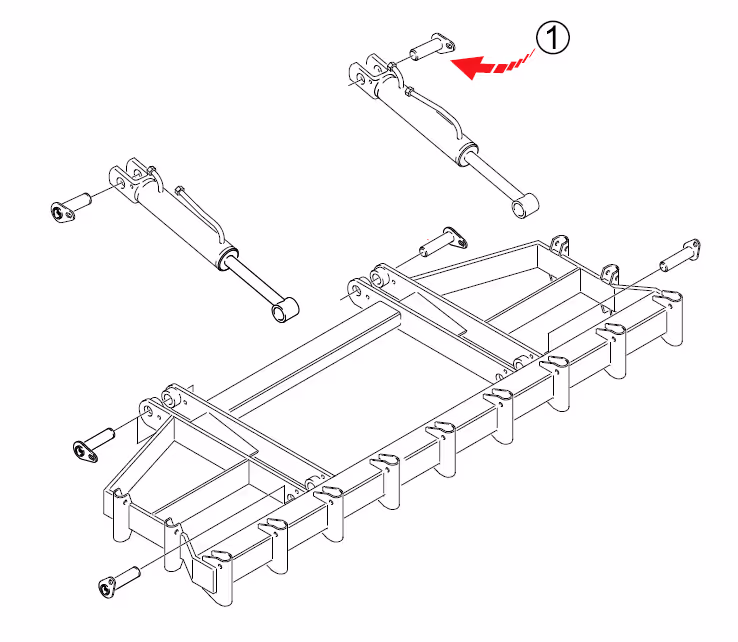 1