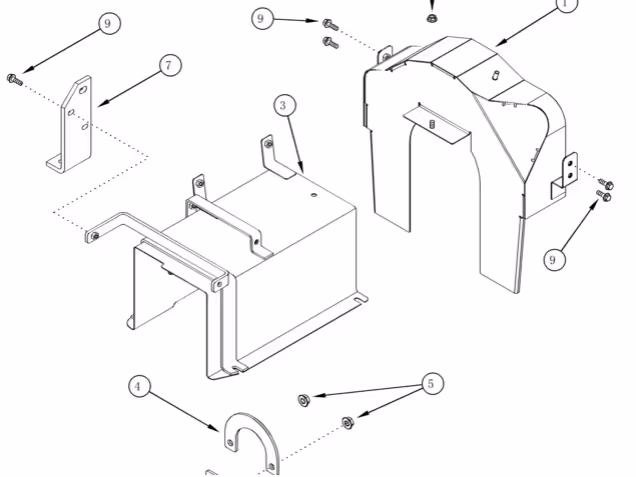 9
9
1
7
3
9
4
5