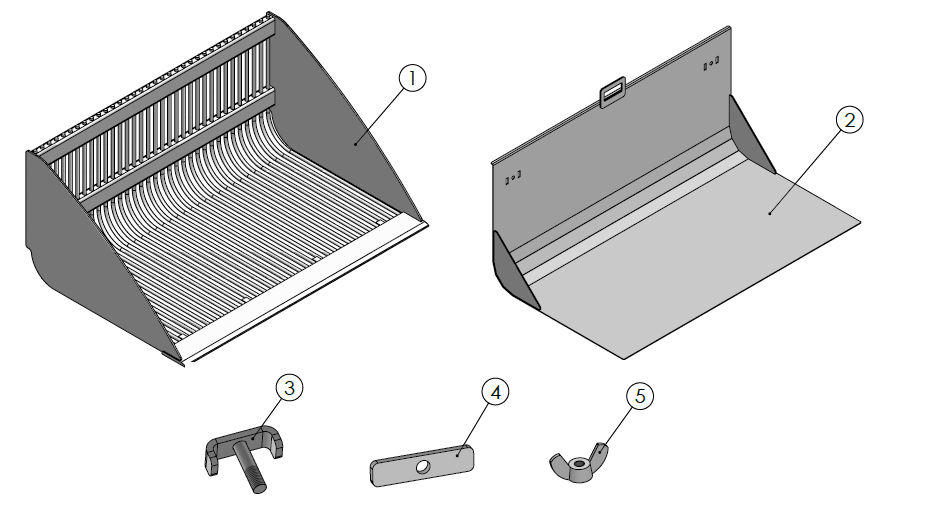 1
2
3
4
5