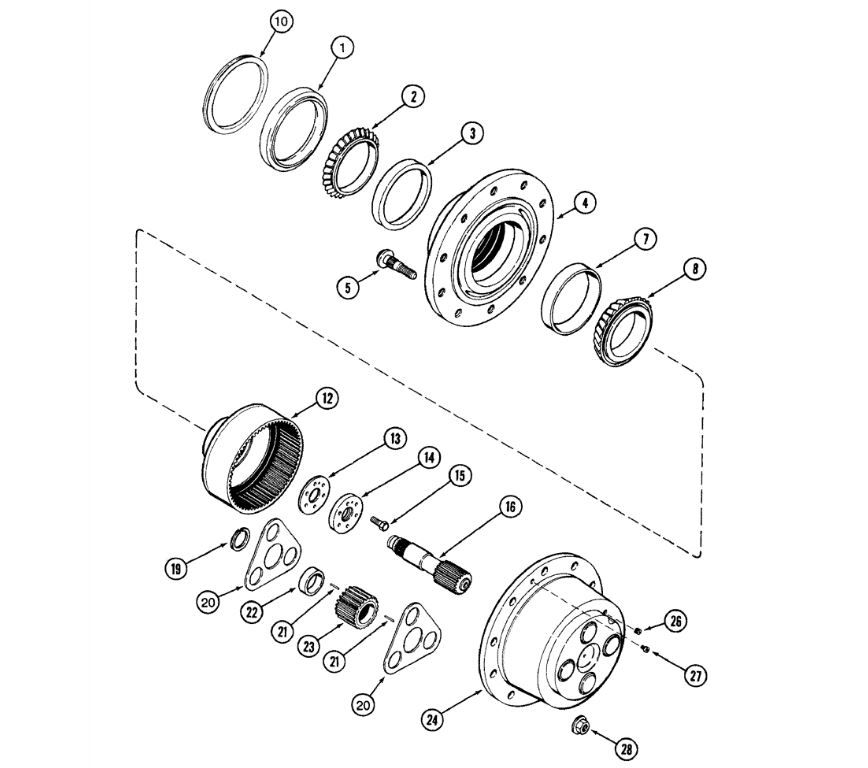 10
1
2
3
4
5
7
8
12
13
14
15
16
19
20
22
21
23
21
20
24
26
27
28