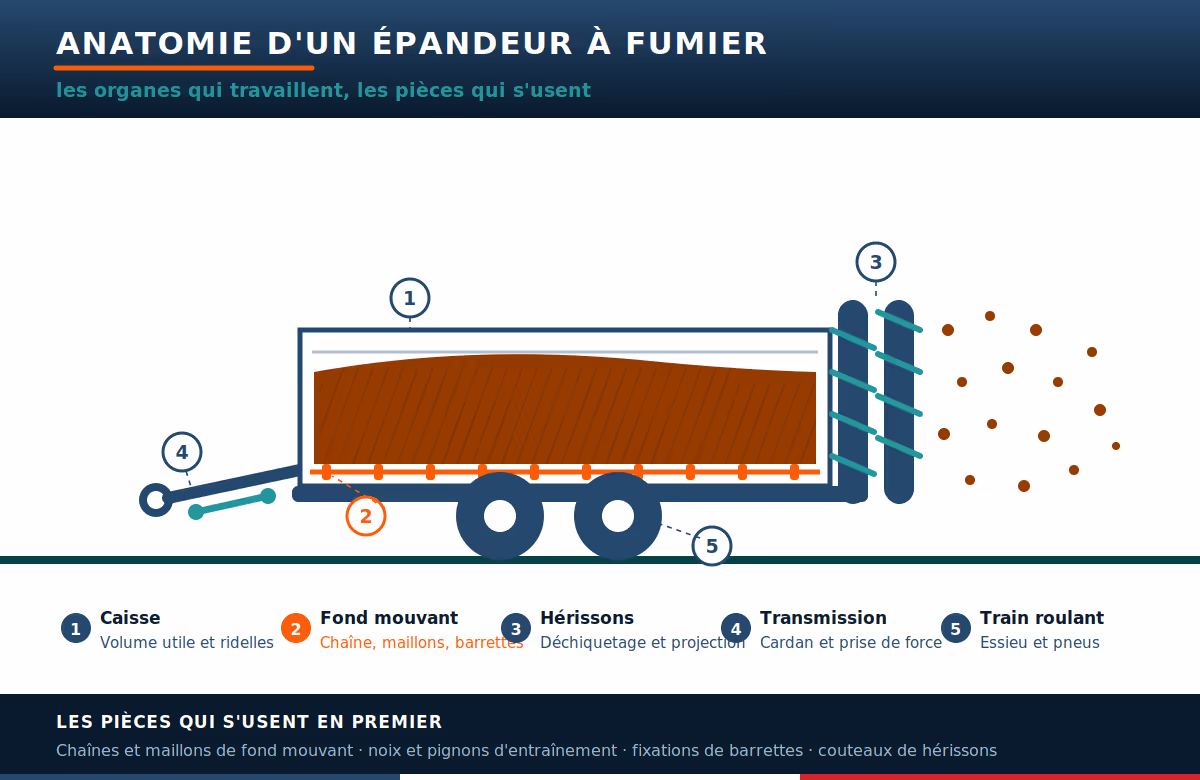 ANATOMIE D'UN ÉPANDEUR À FUMIER

les organes qui travaillent, les pièces qui s'usent

1

2

3

4

5

1 Caisse
Volume utile et ridelles

2 Fond mouvant
Chaîne, maillons, barrettes

3 Hérissons
Déchiquetage et projection

4 Transmission
Cardan et prise de force

5 Train roulant
Essieu et pneus

LES PIÈCES QUI S'USENT EN PREMIER

Chaînes et maillons de fond mouvant · noix et pignons d'entraînement · fixations de barrettes · couteaux de hérissons